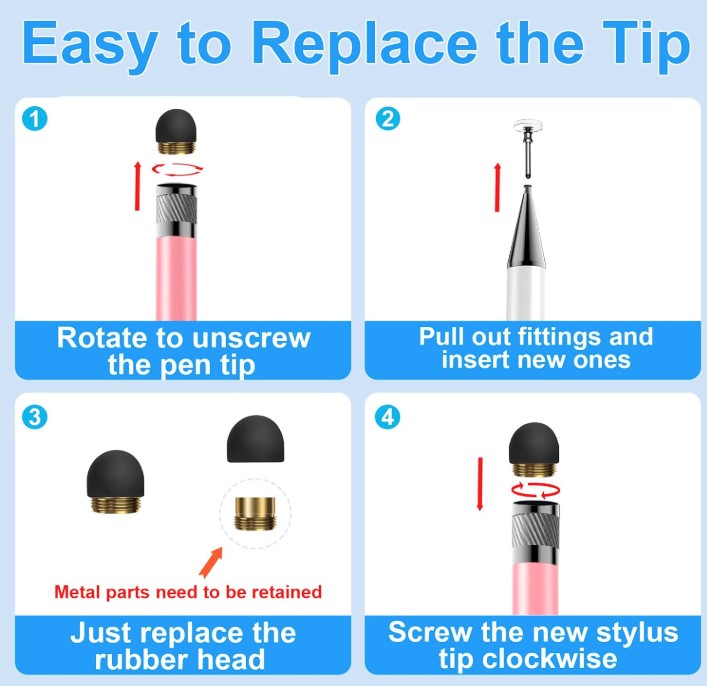 Easy to Replace the Tip

1

Rotate to unscrew the pen tip

2

Pull out fittings and insert new ones

3

Metal parts need to be retained

Just replace the rubber head

4

Screw the new stylus tip clockwise